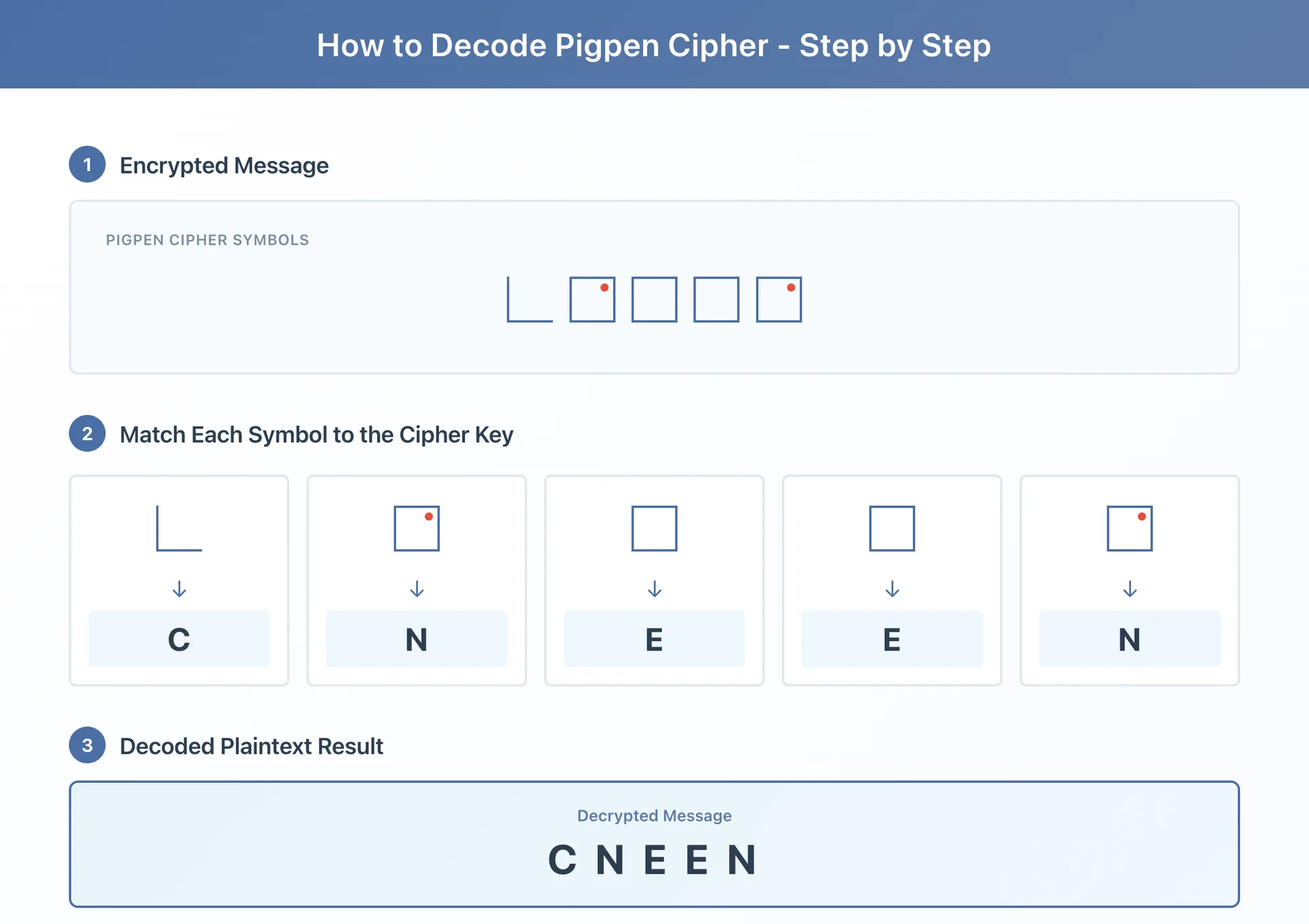 How to Decode Pigpen Cipher - Step by Step

1 Encrypted Message

PIGPEN CIPHER SYMBOLS

2 Match Each Symbol to the Cipher Key

↓ C

↓ N

↓ E

↓ E

↓ N

3 Decoded Plaintext Result

Decrypted Message

C N E E N